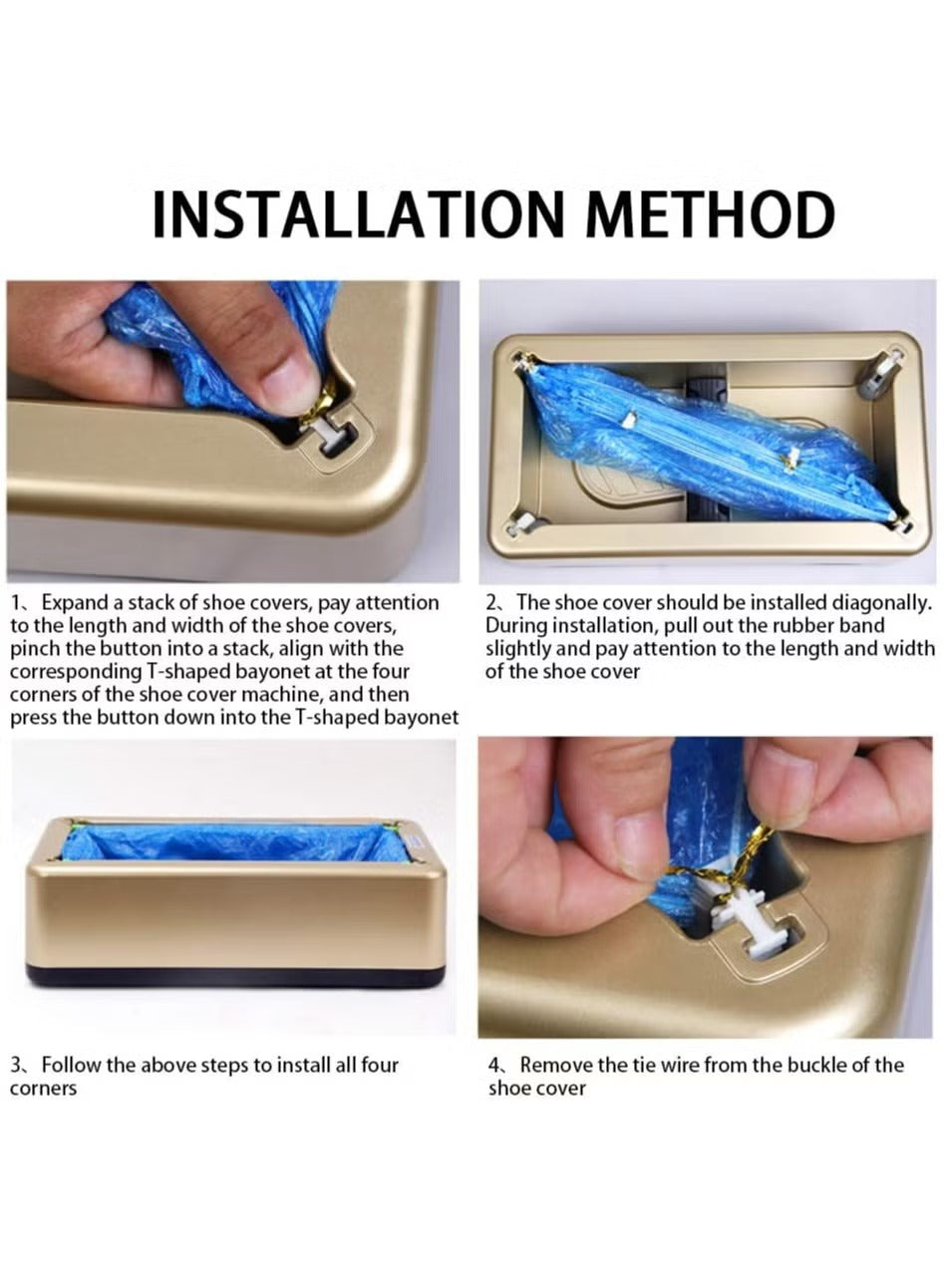 INSTALLATION METHOD

1、Expand a stack of shoe covers, pay attention to the length and width of the shoe covers, pinch the button into a stack, align with the corresponding T-shaped bayonet at the four corners of the shoe cover machine, and then press the button down into the T-shaped bayonet

2、The shoe cover should be installed diagonally. During installation, pull out the rubber band slightly and pay attention to the length and width of the shoe cover

3、Follow the above steps to install all four corners

4、Remove the tie wire from the buckle of the shoe cover